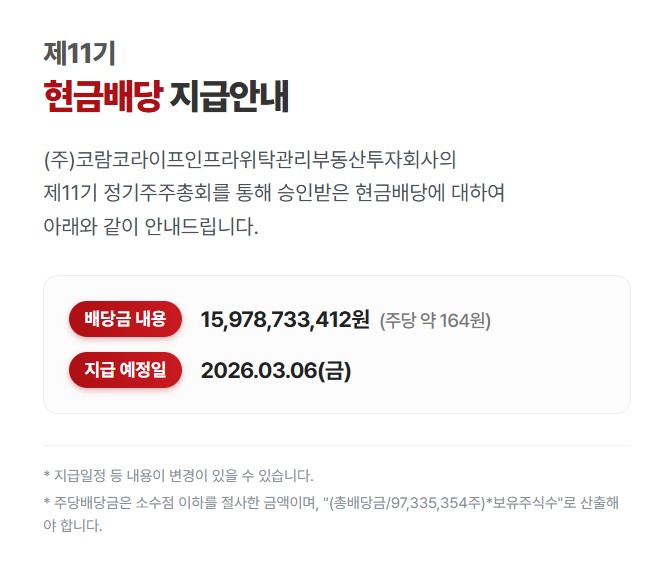 제11기
현금배당 지급안내

(주)코람코라이프인프라위탁관리부동산투자회사의
제11기 정기주주총회를 통해 승인받은 현금배당에 대하여
아래와 같이 안내드립니다.

배당금 내용 15,978,733,412원 (주당 약 164원)

지급 예정일 2026.03.06(금)

* 지급일정 등 내용이 변경이 있을 수 있습니다.

* 주당배당금은 소수점 이하를 절사한 금액이며, "(총배당금/97,335,354주)*보유주식수"로 산출해야 합니다.